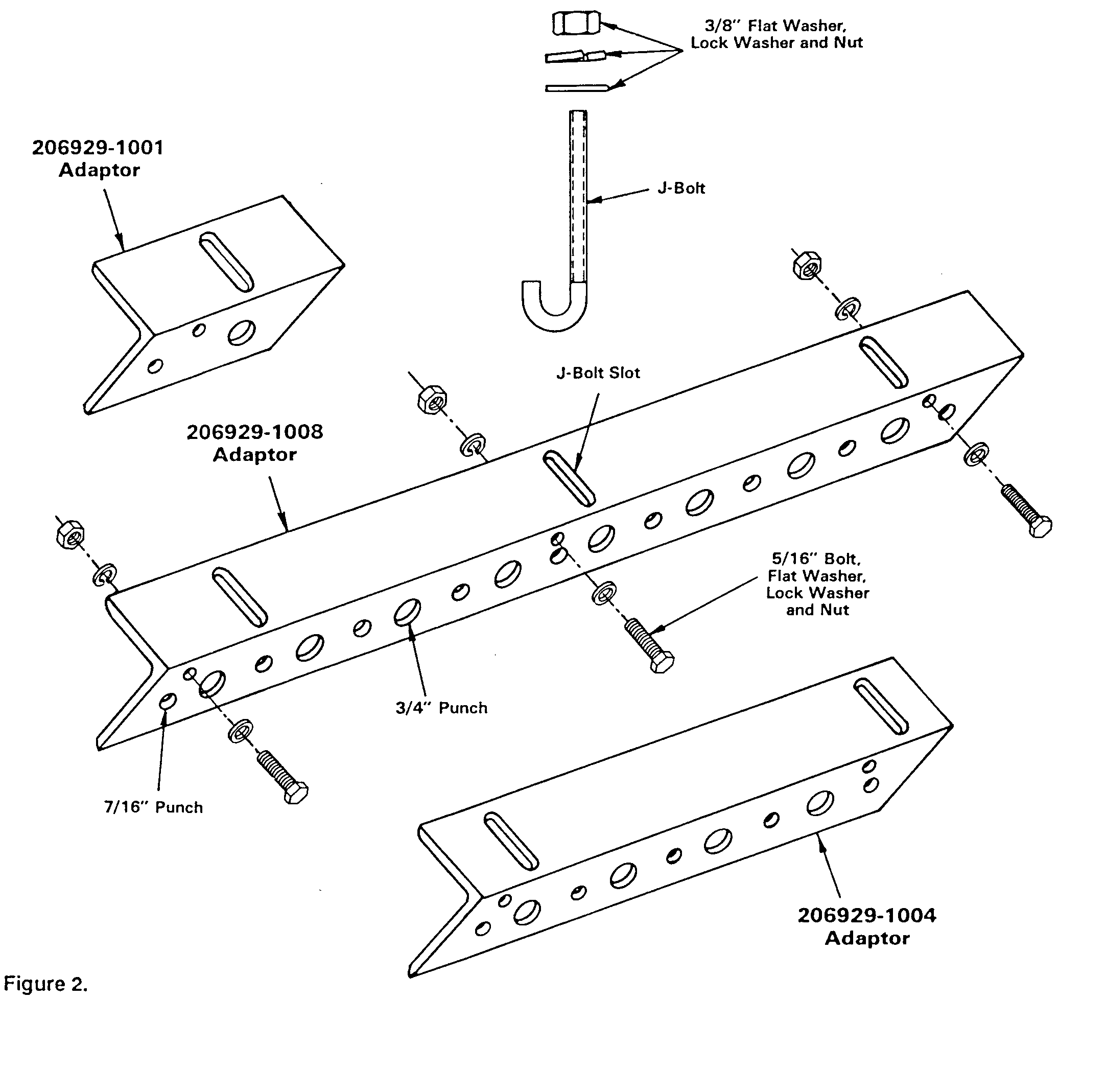 3/8" Flat Washer, Lock Washer and Nut

206929-1001 Adaptor

J-Bolt

J-Bolt Slot

206929-1008 Adaptor

5/16" Bolt, Flat Washer, Lock Washer and Nut

3/4" Punch

7/16" Punch

206929-1004 Adaptor

Figure 2.