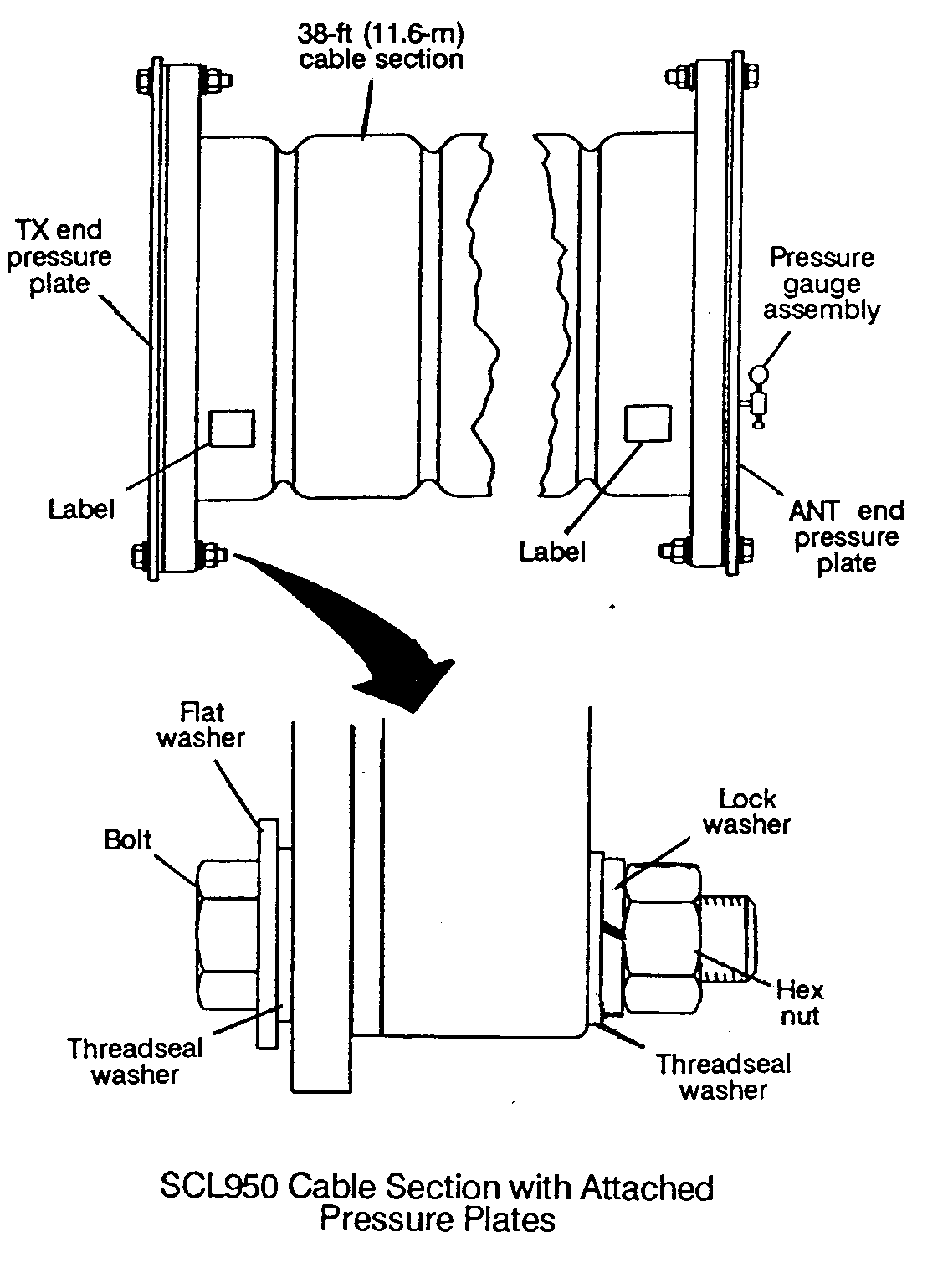 38-ft (11.6-m) cable section

TX end pressure plate

Pressure gauge assembly

Label

Label

ANT end pressure plate

Flat washer

Bolt

Lock washer

Hex nut

Threadseal washer

Threadseal washer

SCL950 Cable Section with Attached Pressure Plates